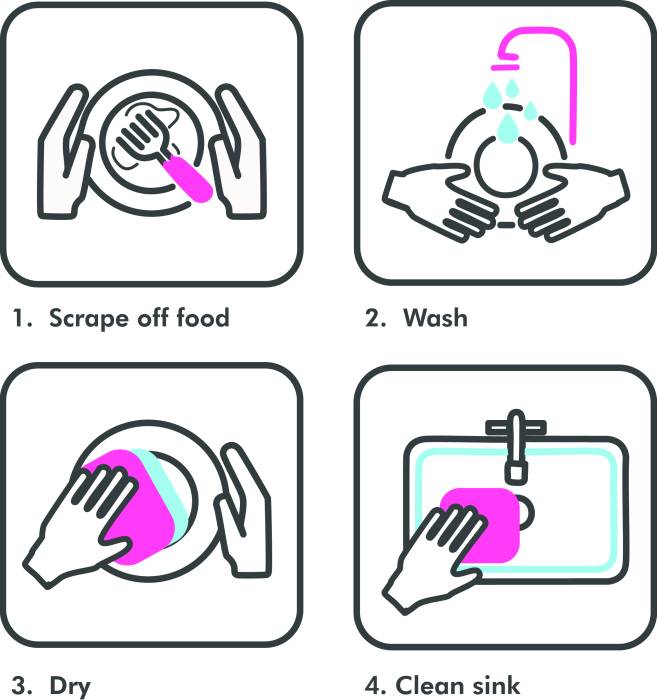 1. Scrape off food

2. Wash

3. Dry

4. Clean sink